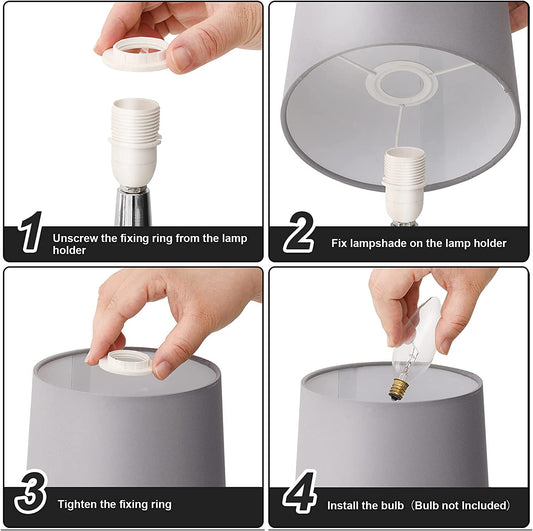 1 Unscrew the fixing ring from the lamp holder

2 Fix lampshade on the lamp holder

3 Tighten the fixing ring

4 Install the bulb（Bulb not Included）