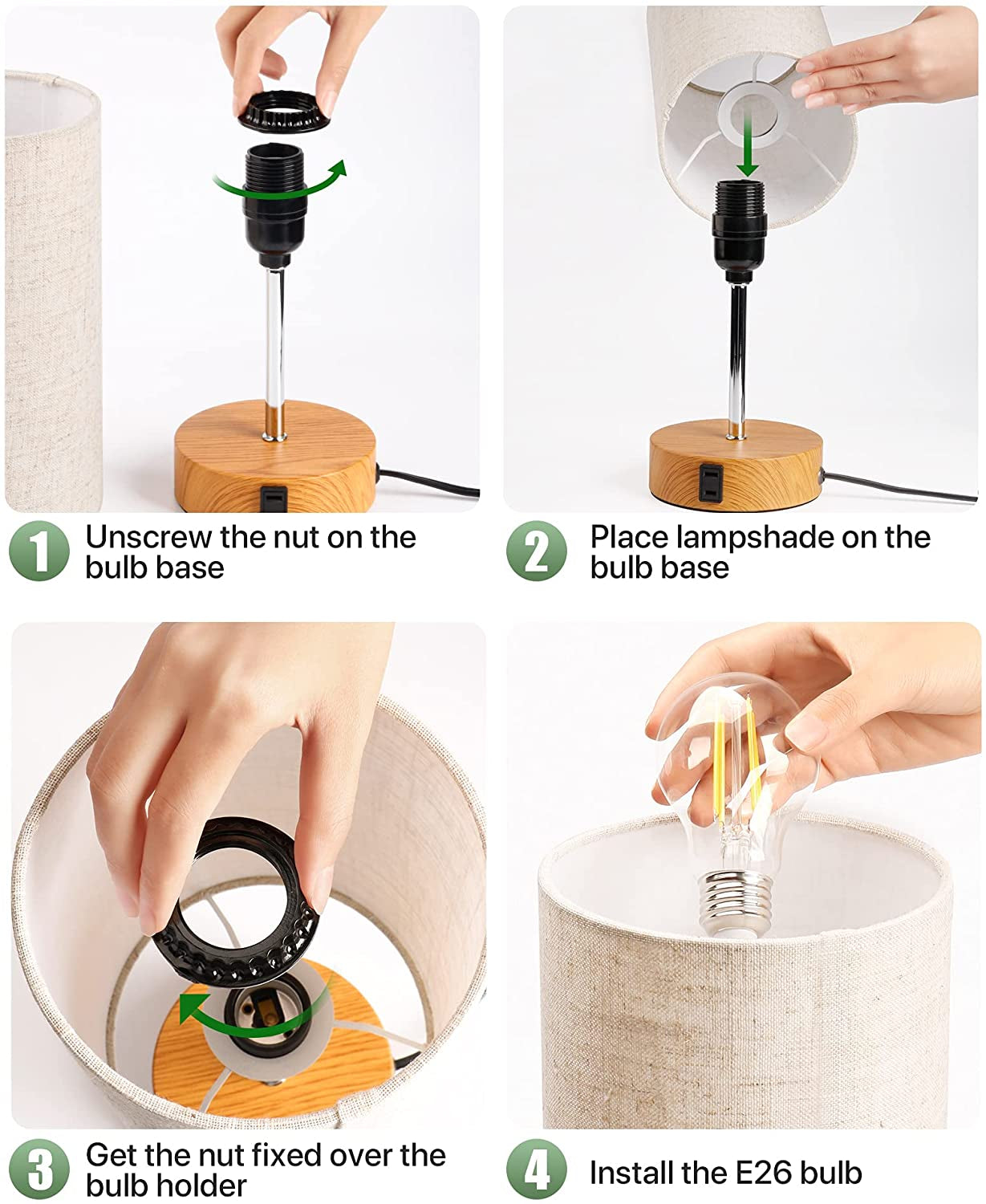 1 Unscrew the nut on the bulb base

2 Place lampshade on the bulb base

3 Get the nut fixed over the bulb holder

4 Install the E26 bulb