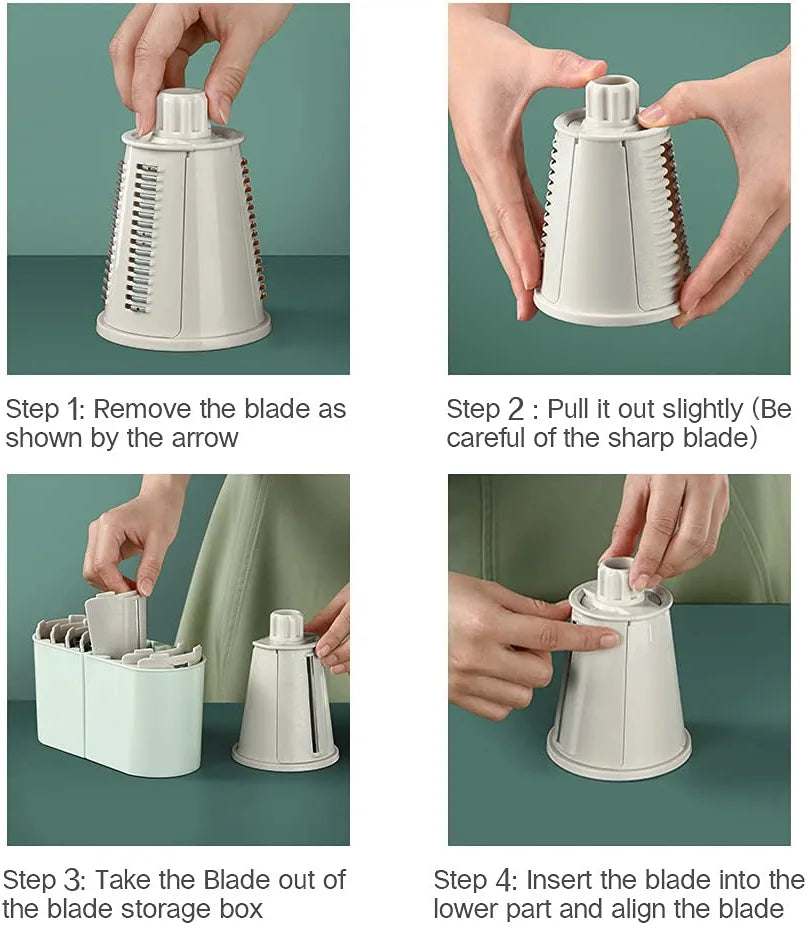 Step 1: Remove the blade as shown by the arrow

Step 2 : Pull it out slightly (Be careful of the sharp blade)

Step 3: Take the Blade out of the blade storage box

Step 4: Insert the blade into the lower part and align the blade