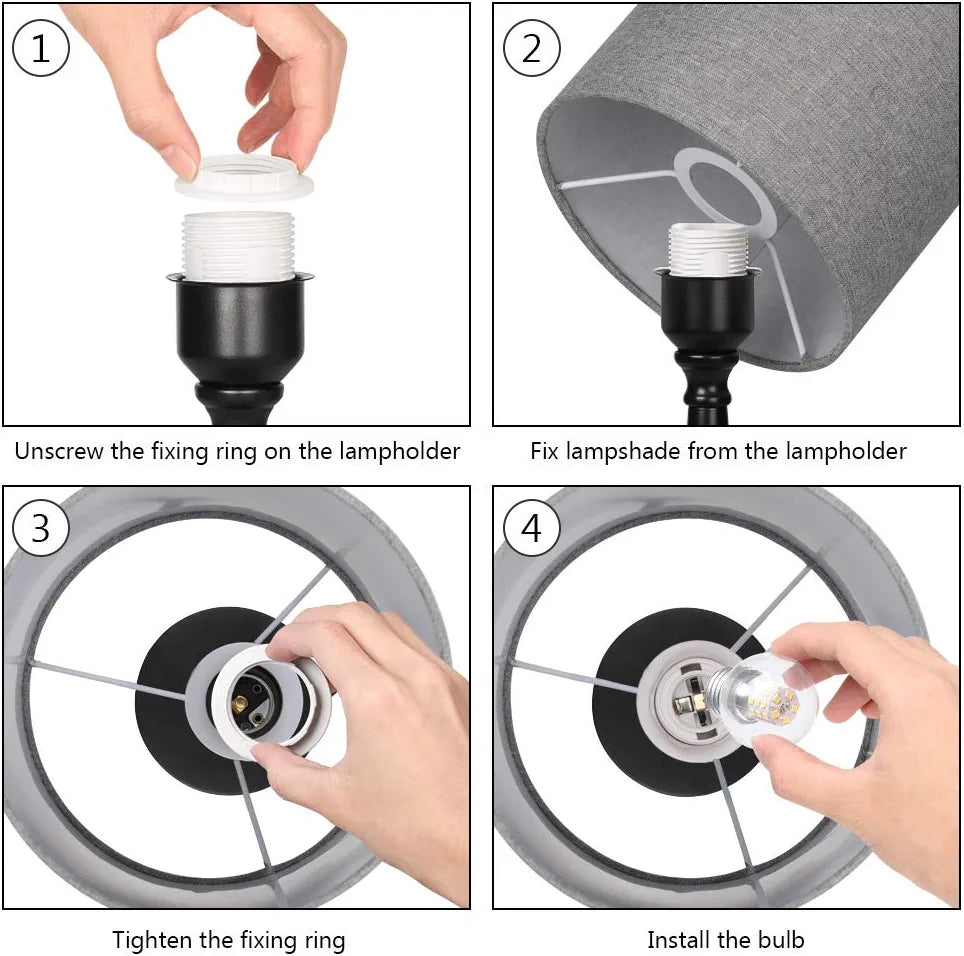 1

Unscrew the fixing ring on the lampholder

2

Fix lampshade from the lampholder

3

Tighten the fixing ring

4

Install the bulb