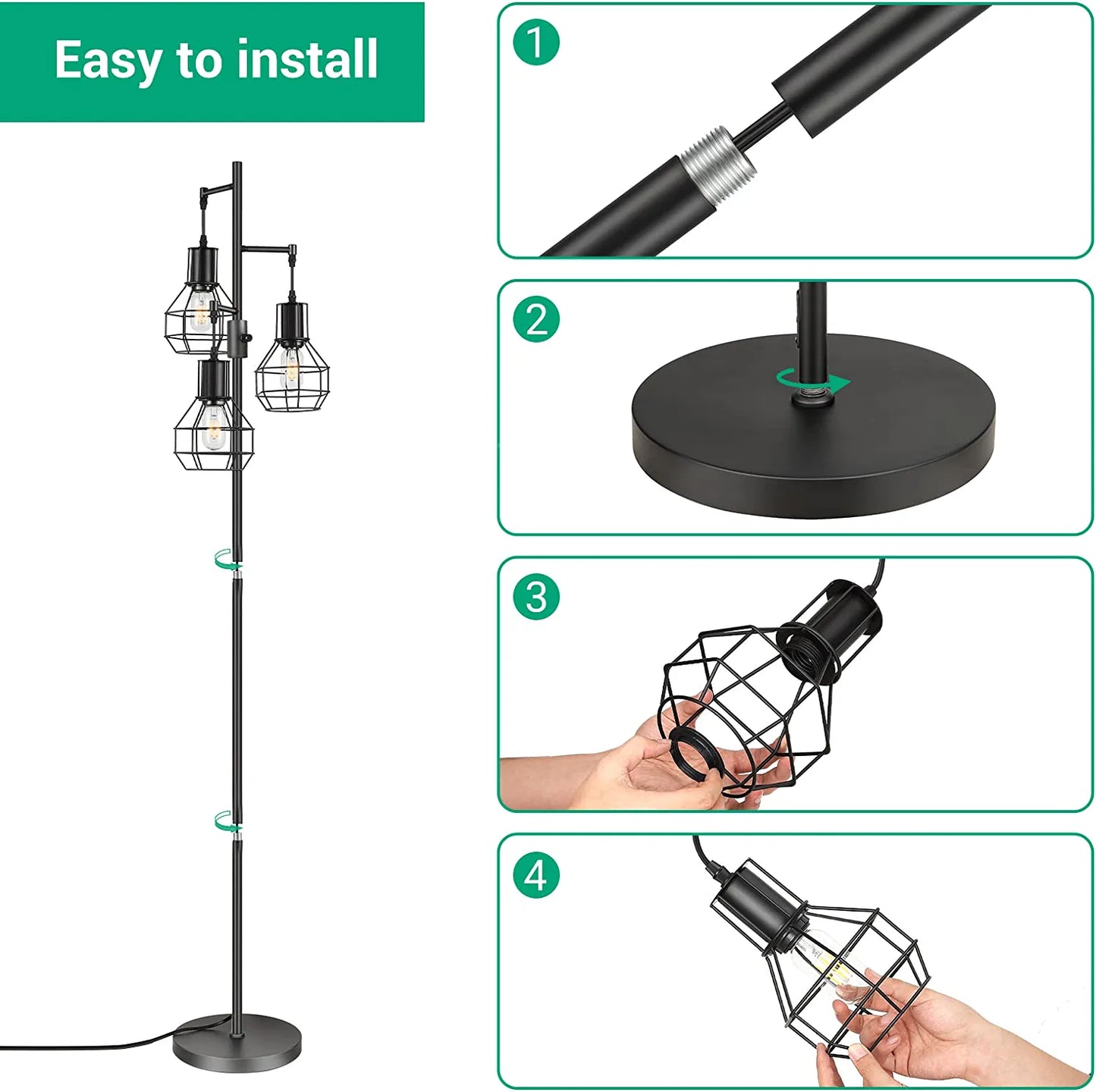 Easy to install

1

2

3

4