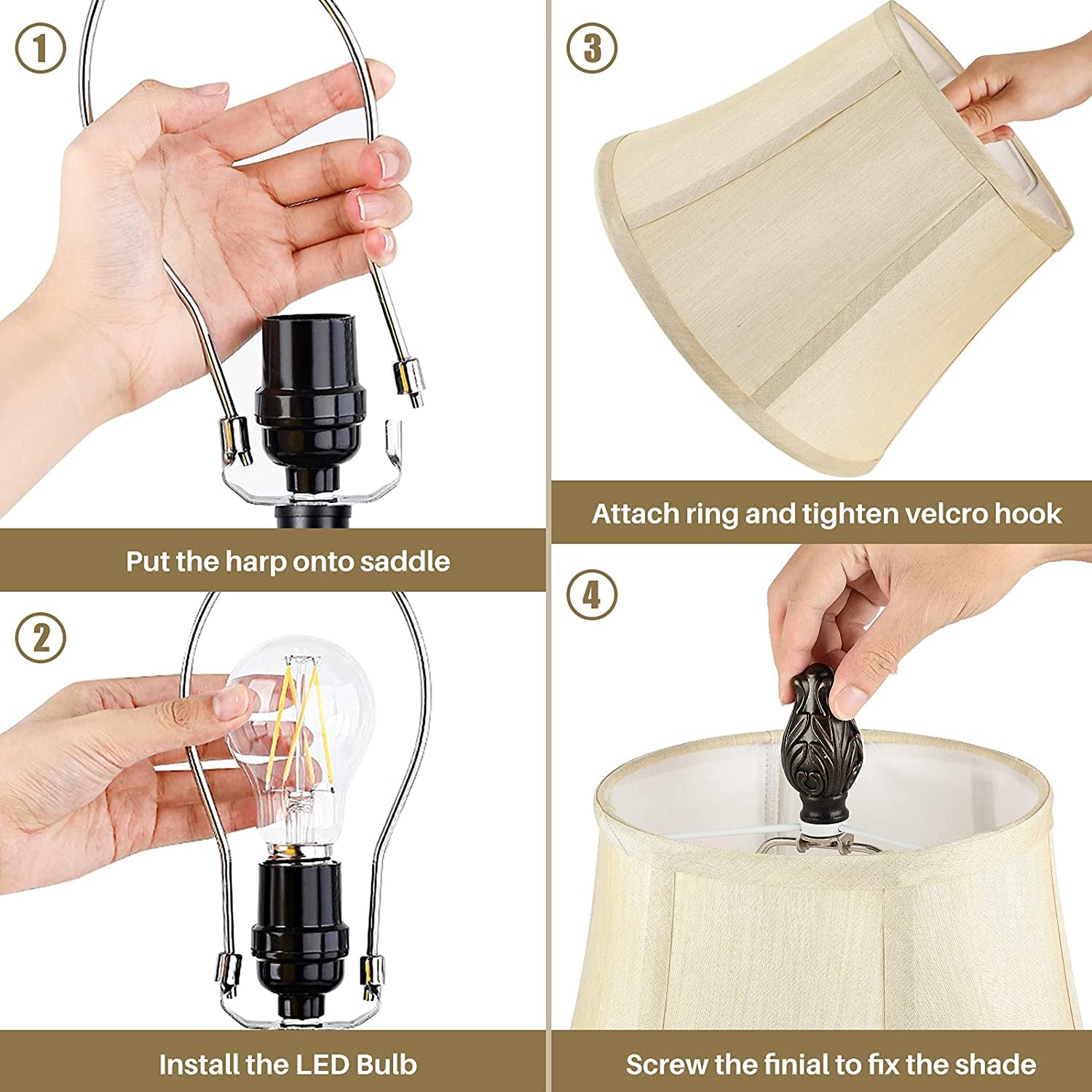 1

Put the harp onto saddle

2

Install the LED Bulb

3

Attach ring and tighten velcro hook

4

Screw the finial to fix the shade