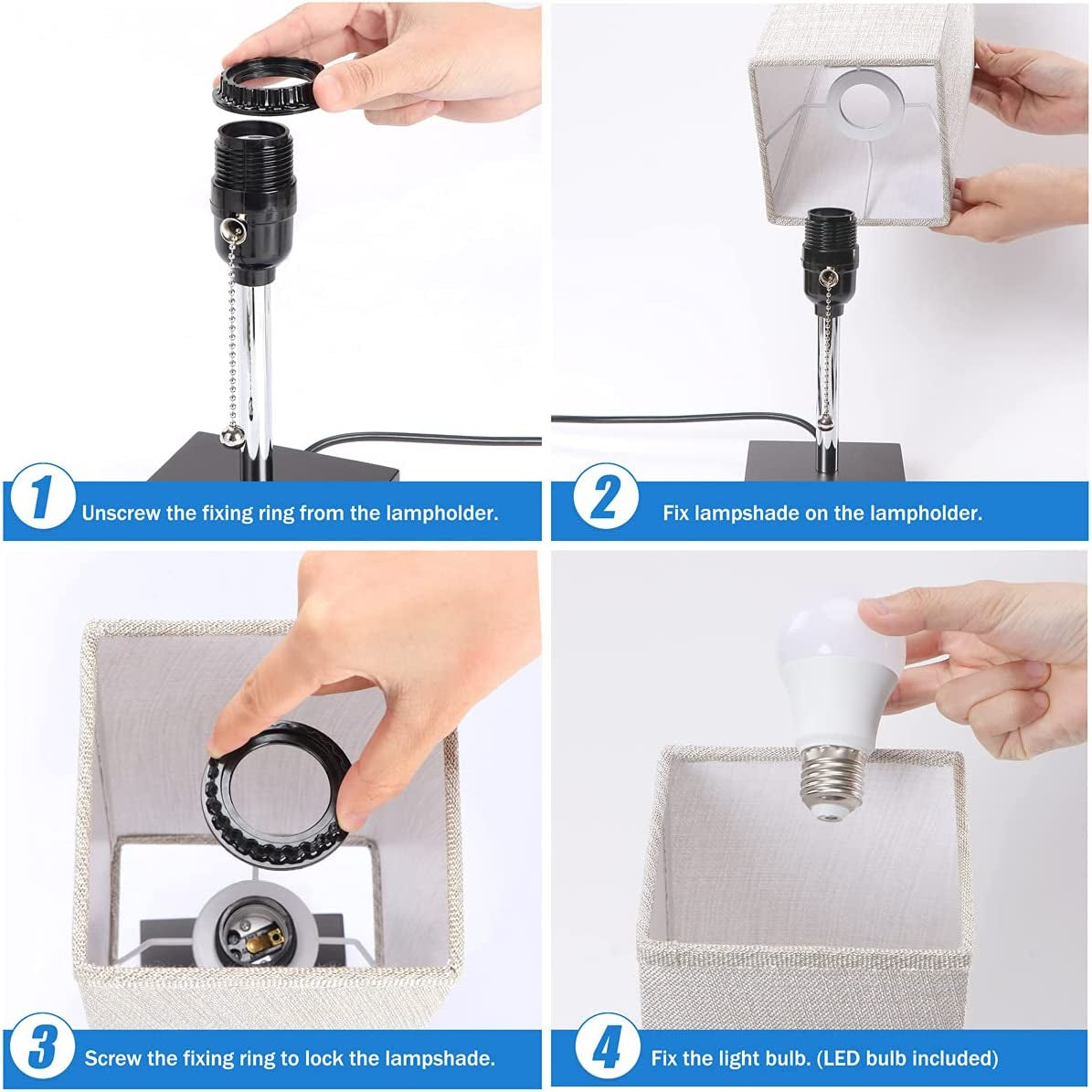 1 Unscrew the fixing ring from the lampholder.

2 Fix lampshade on the lampholder.

3 Screw the fixing ring to lock the lampshade.

4 Fix the light bulb. (LED bulb included)