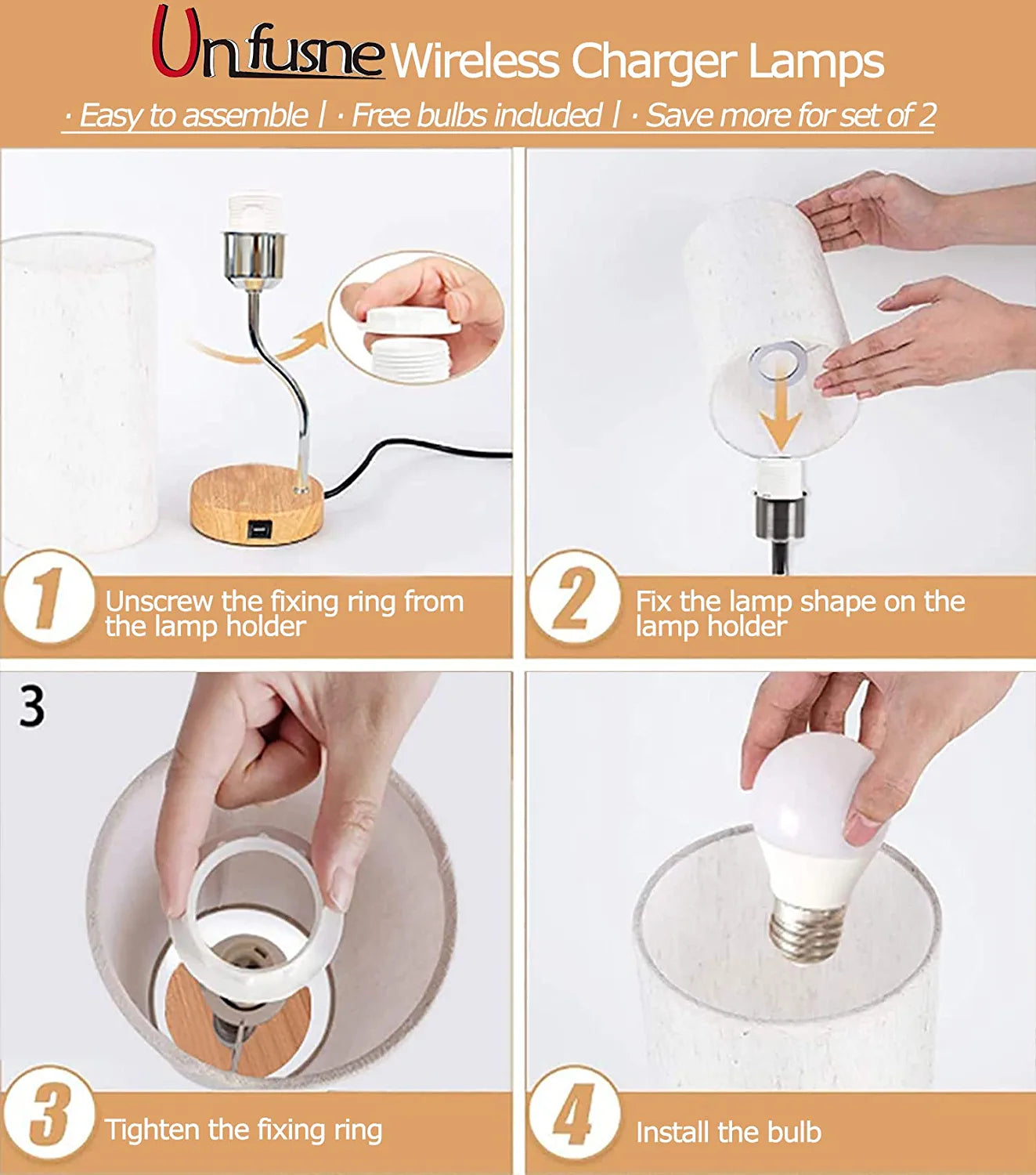 Unfusne Wireless Charger Lamps

· Easy to assemble | · Free bulbs included | · Save more for set of 2

1 Unscrew the fixing ring from the lamp holder

2 Fix the lamp shape on the lamp holder

3

3 Tighten the fixing ring

4 Install the bulb