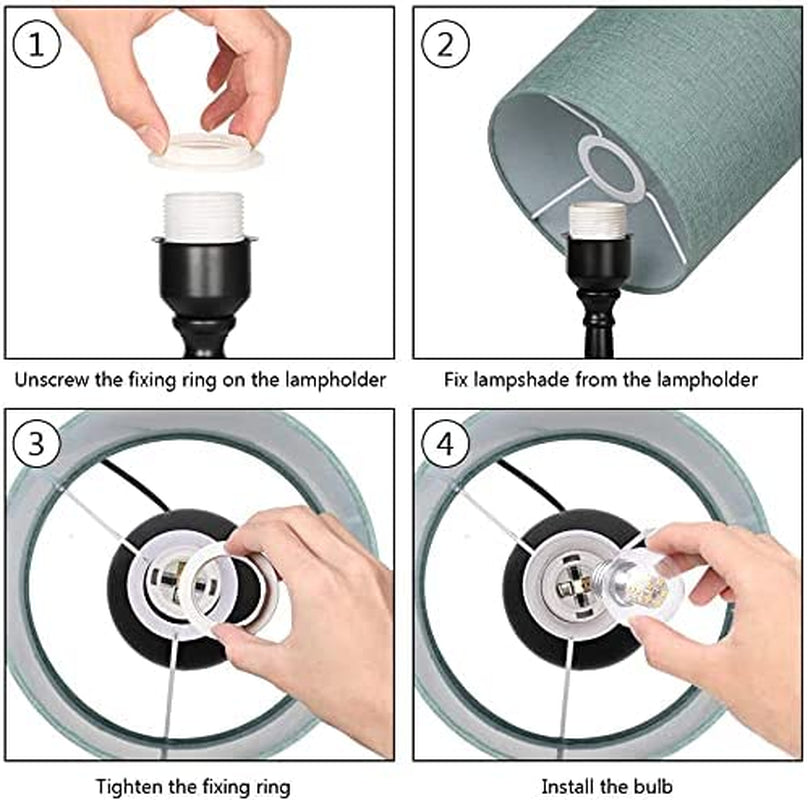 1

Unscrew the fixing ring on the lampholder

2

Fix lampshade from the lampholder

3

Tighten the fixing ring

4

Install the bulb