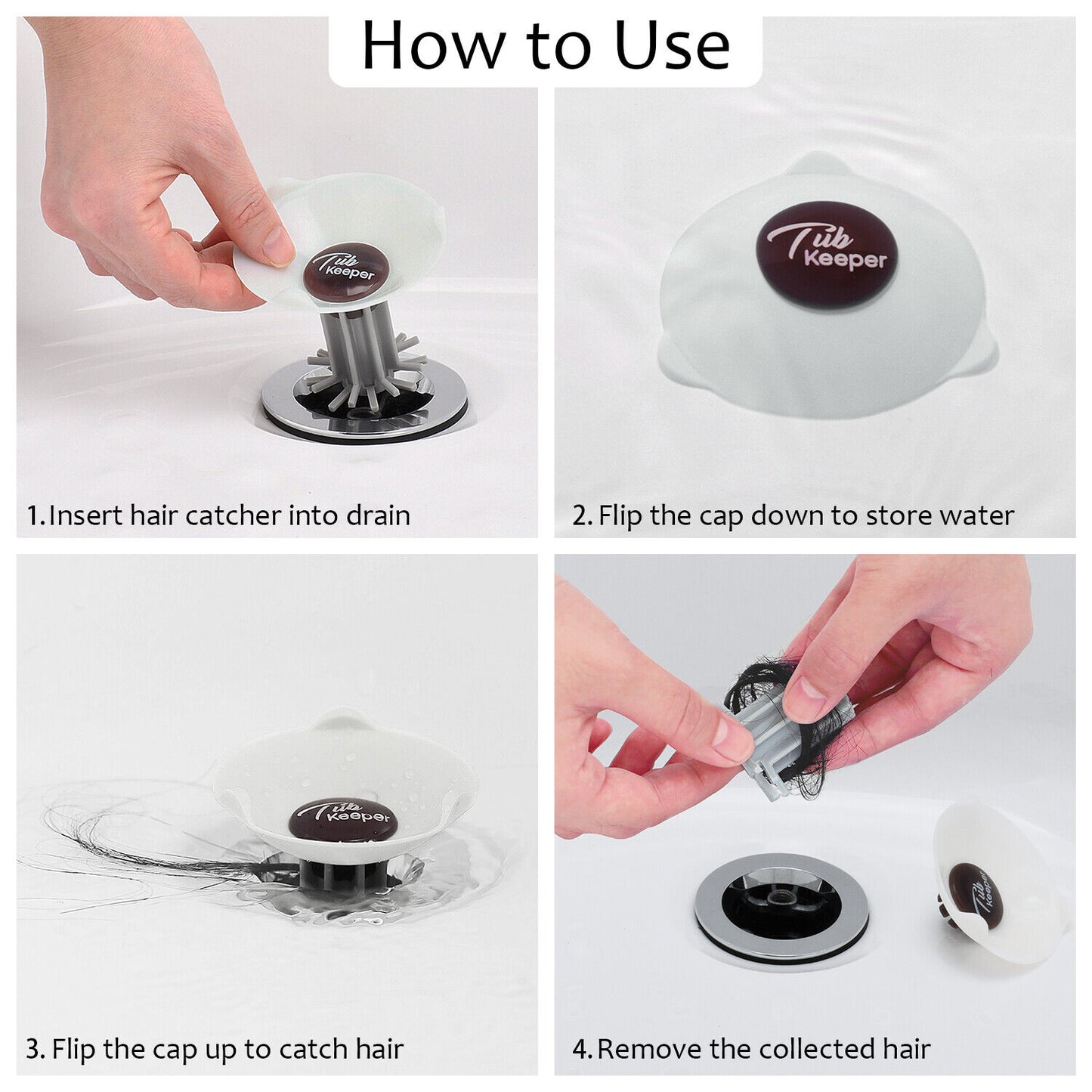 How to Use

Tub Keeper

1. Insert hair catcher into drain

Tub Keeper

2. Flip the cap down to store water

Tub Keeper

3. Flip the cap up to catch hair

Tub Keeper

4. Remove the collected hair