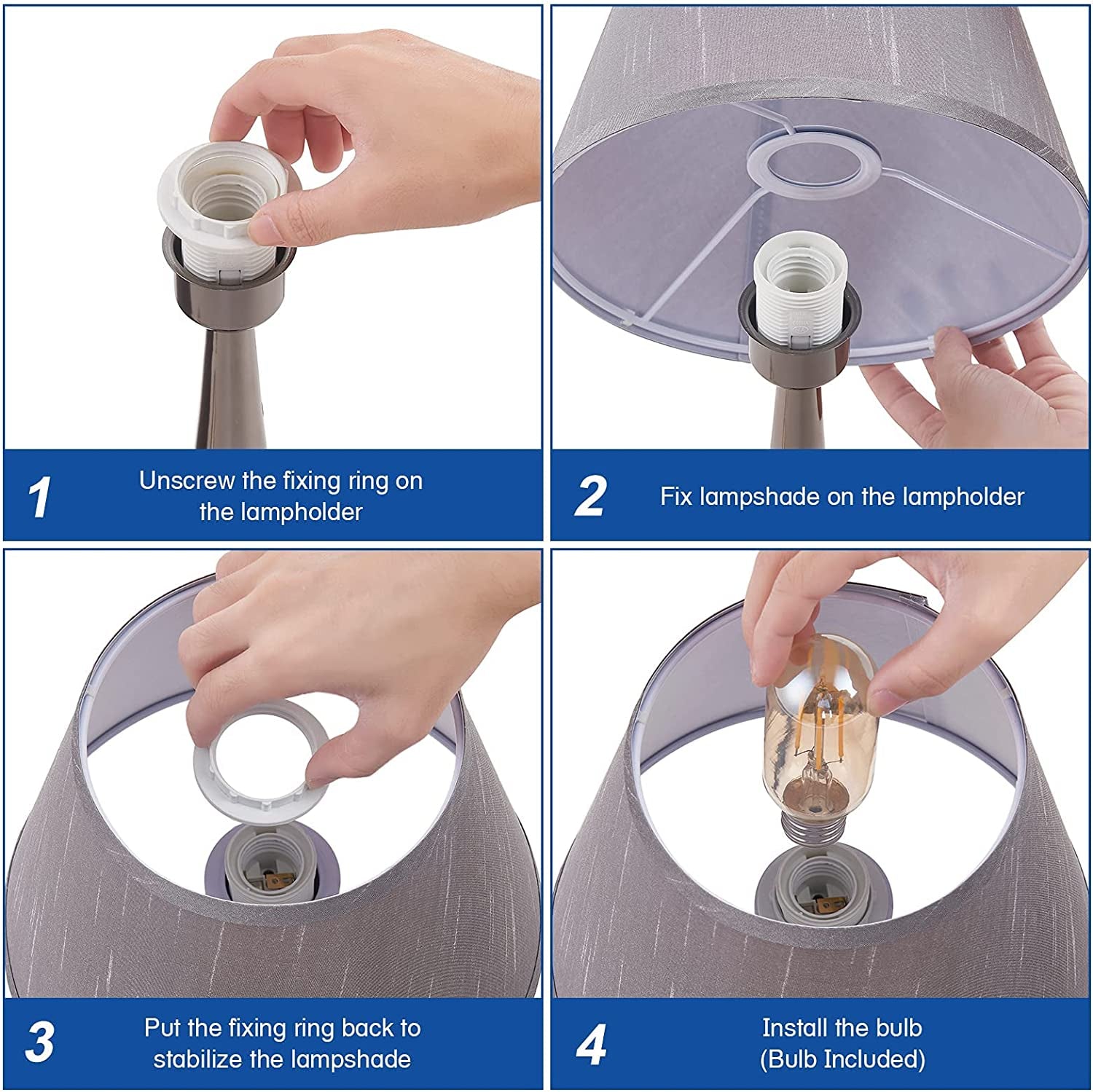 1
Unscrew the fixing ring on the lampholder

2
Fix lampshade on the lampholder

3
Put the fixing ring back to stabilize the lampshade

4
Install the bulb
(Bulb Included)