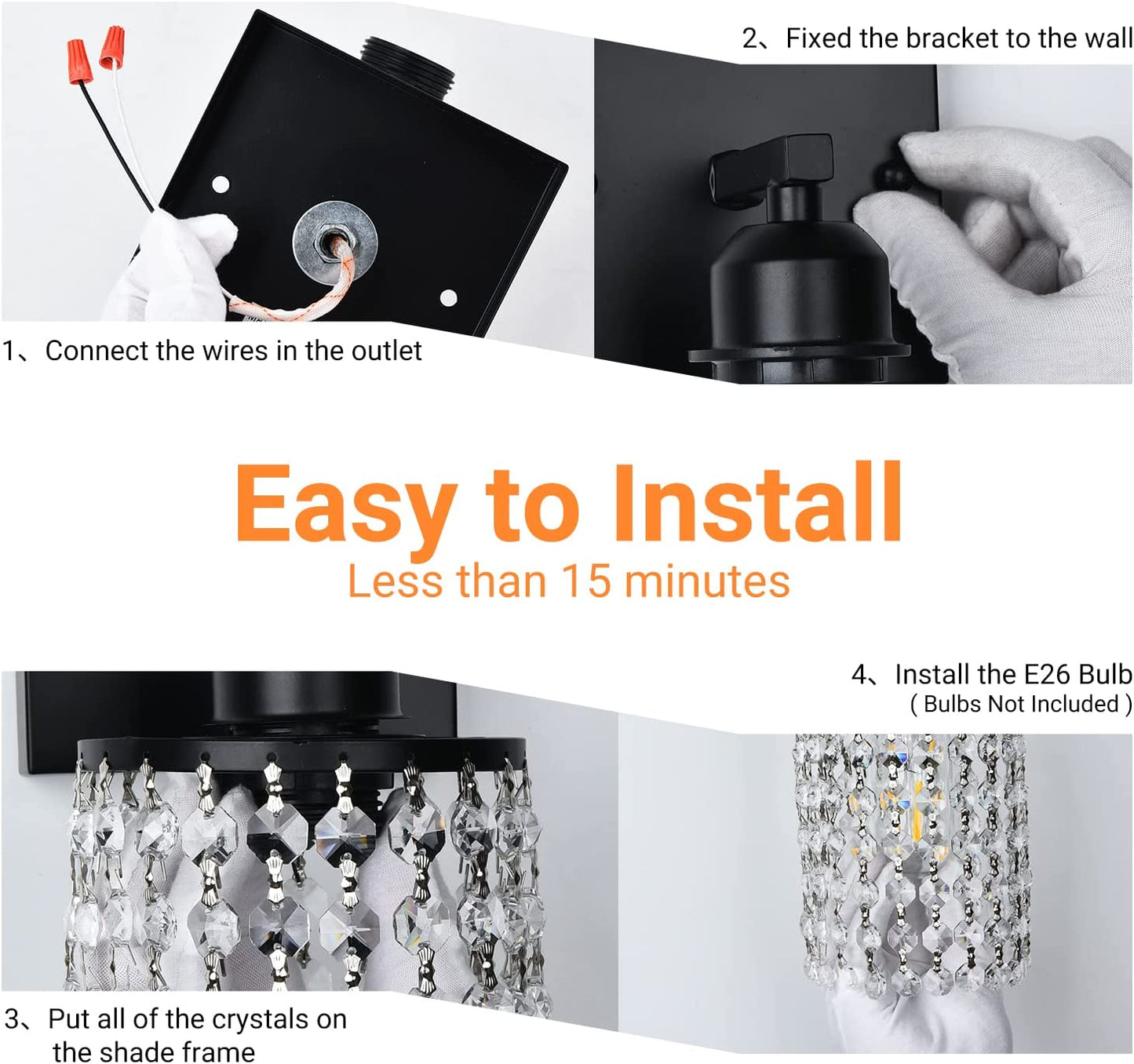 2、Fixed the bracket to the wall

1、Connect the wires in the outlet

Easy to Install

Less than 15 minutes

4、Install the E26 Bulb
( Bulbs Not Included )

3、Put all of the crystals on the shade frame