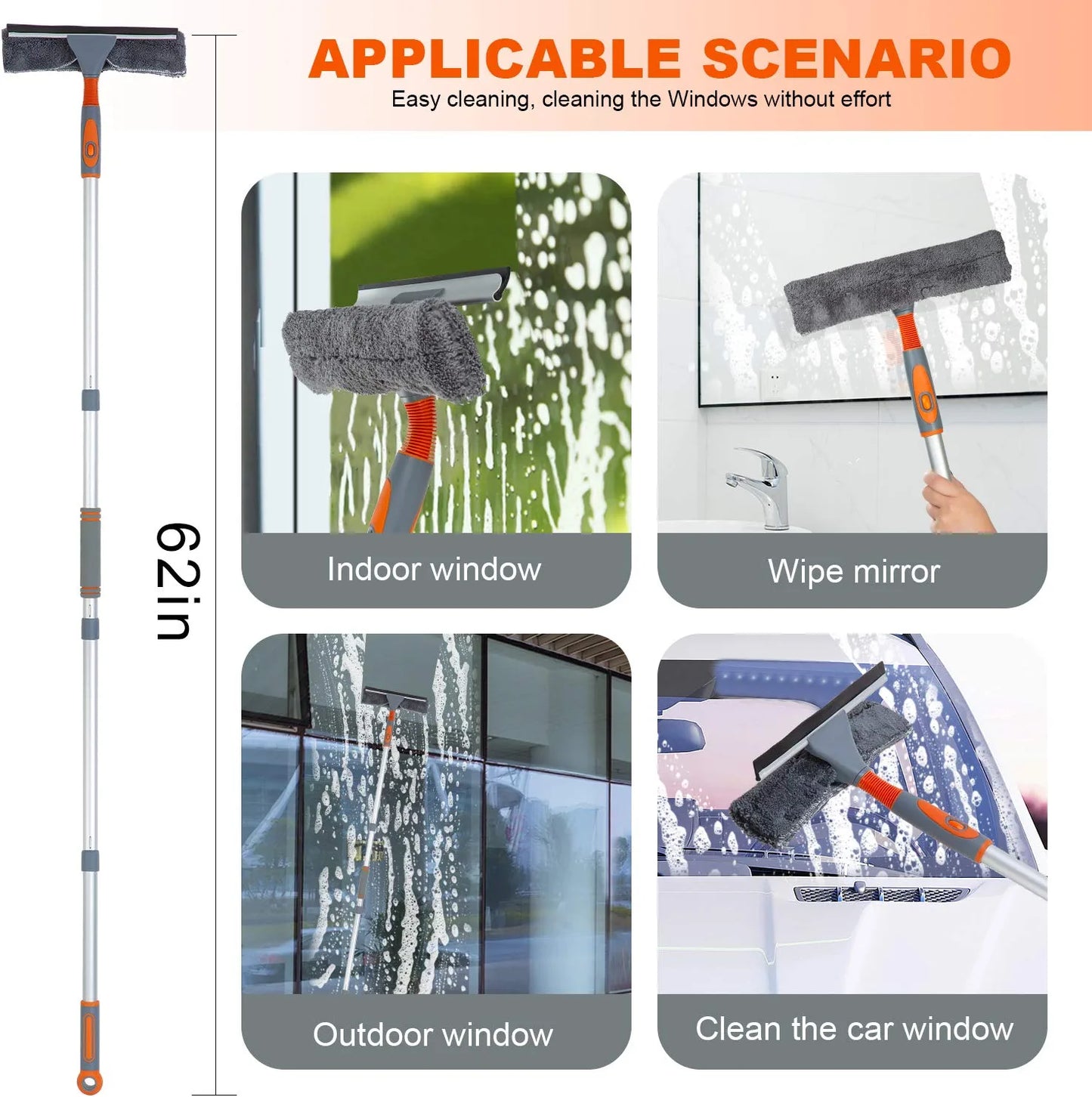 APPLICABLE SCENARIO
Easy cleaning, cleaning the Windows without effort

62in

Indoor window

Wipe mirror

Outdoor window

Clean the car window