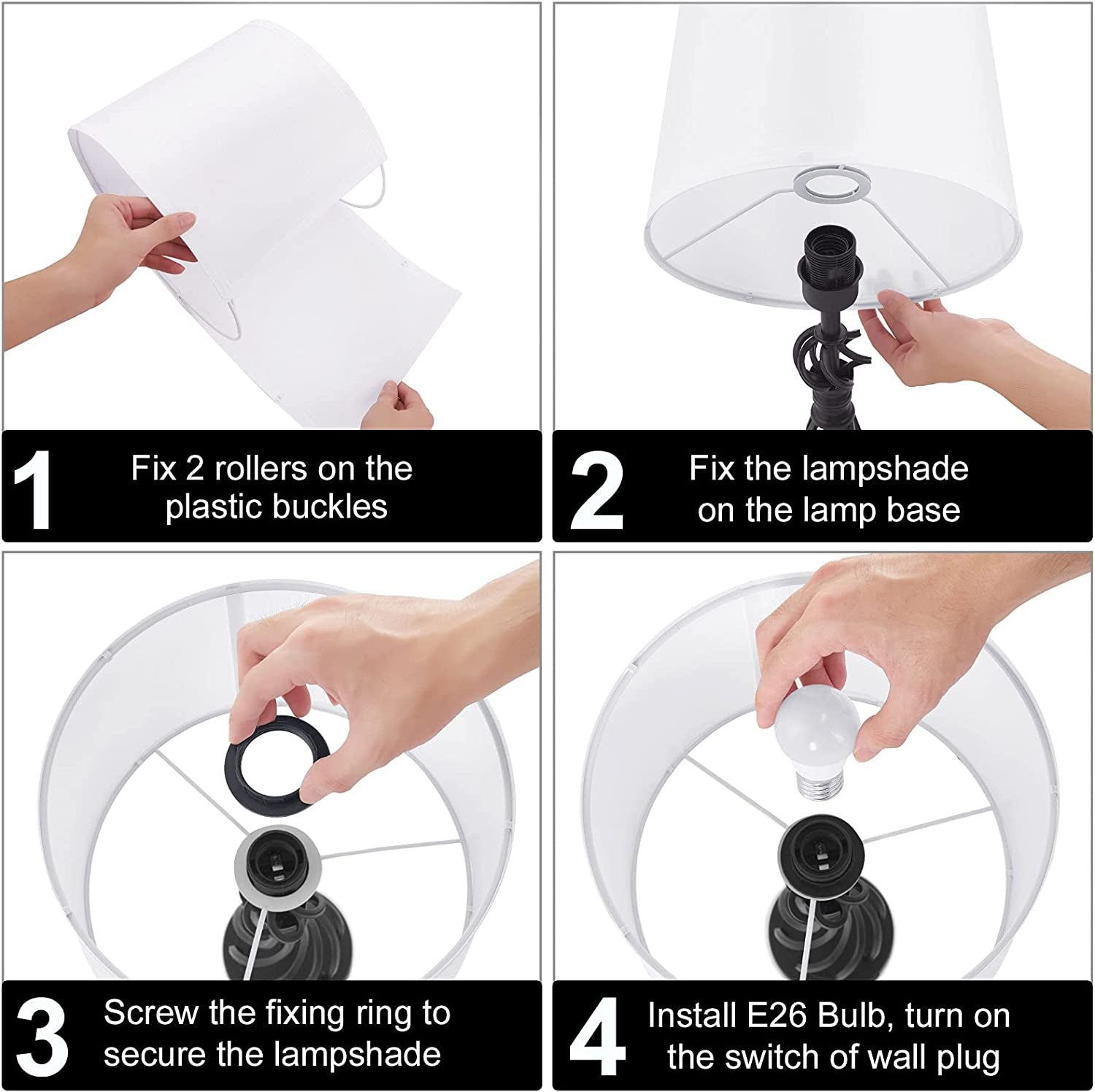 1 Fix 2 rollers on the plastic buckles

2 Fix the lampshade on the lamp base

3 Screw the fixing ring to secure the lampshade

4 Install E26 Bulb, turn on the switch of wall plug