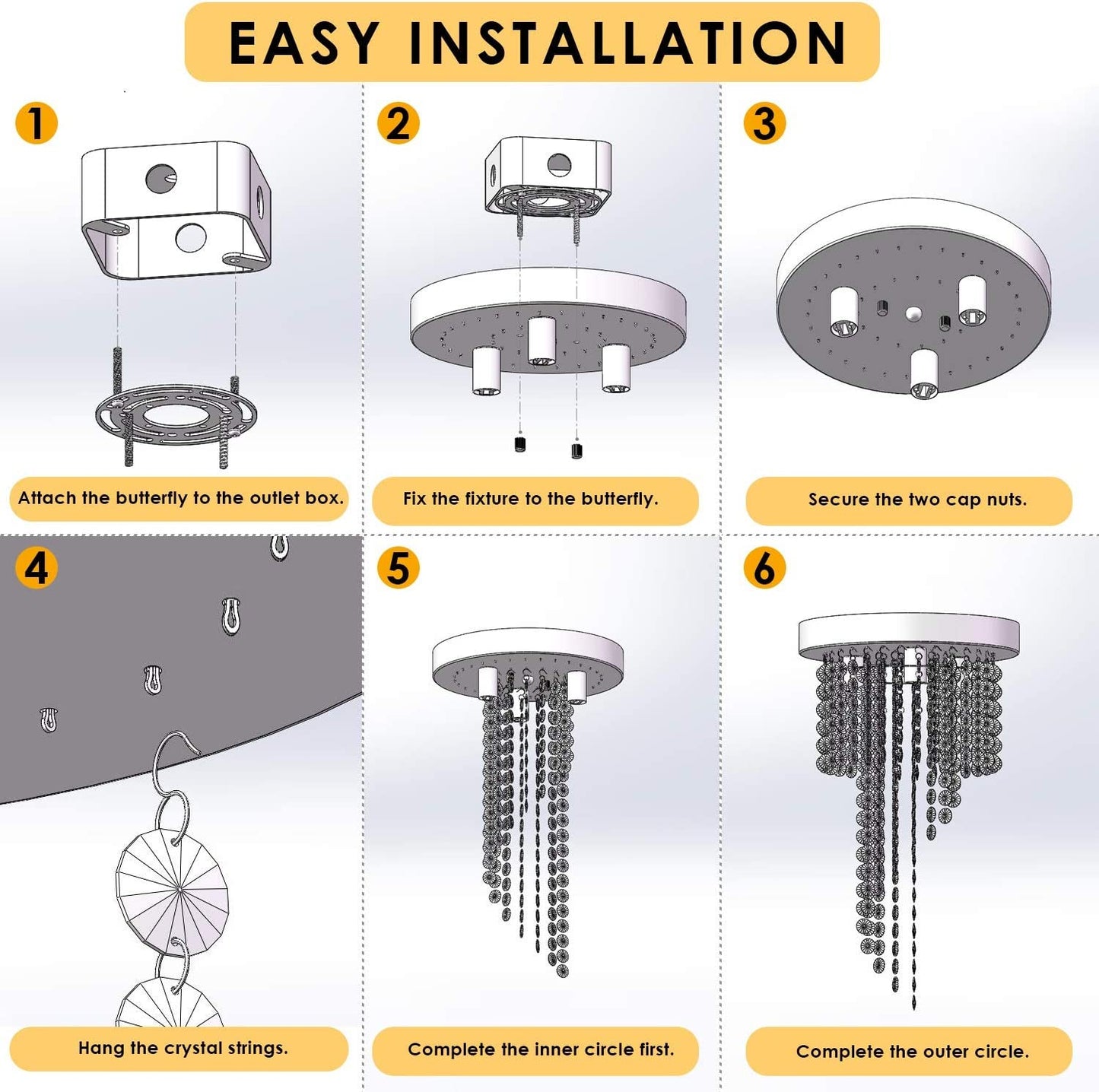 EASY INSTALLATION

1

Attach the butterfly to the outlet box.

2

Fix the fixture to the butterfly.

3

Secure the two cap nuts.

4

Hang the crystal strings.

5

Complete the inner circle first.

6

Complete the outer circle.