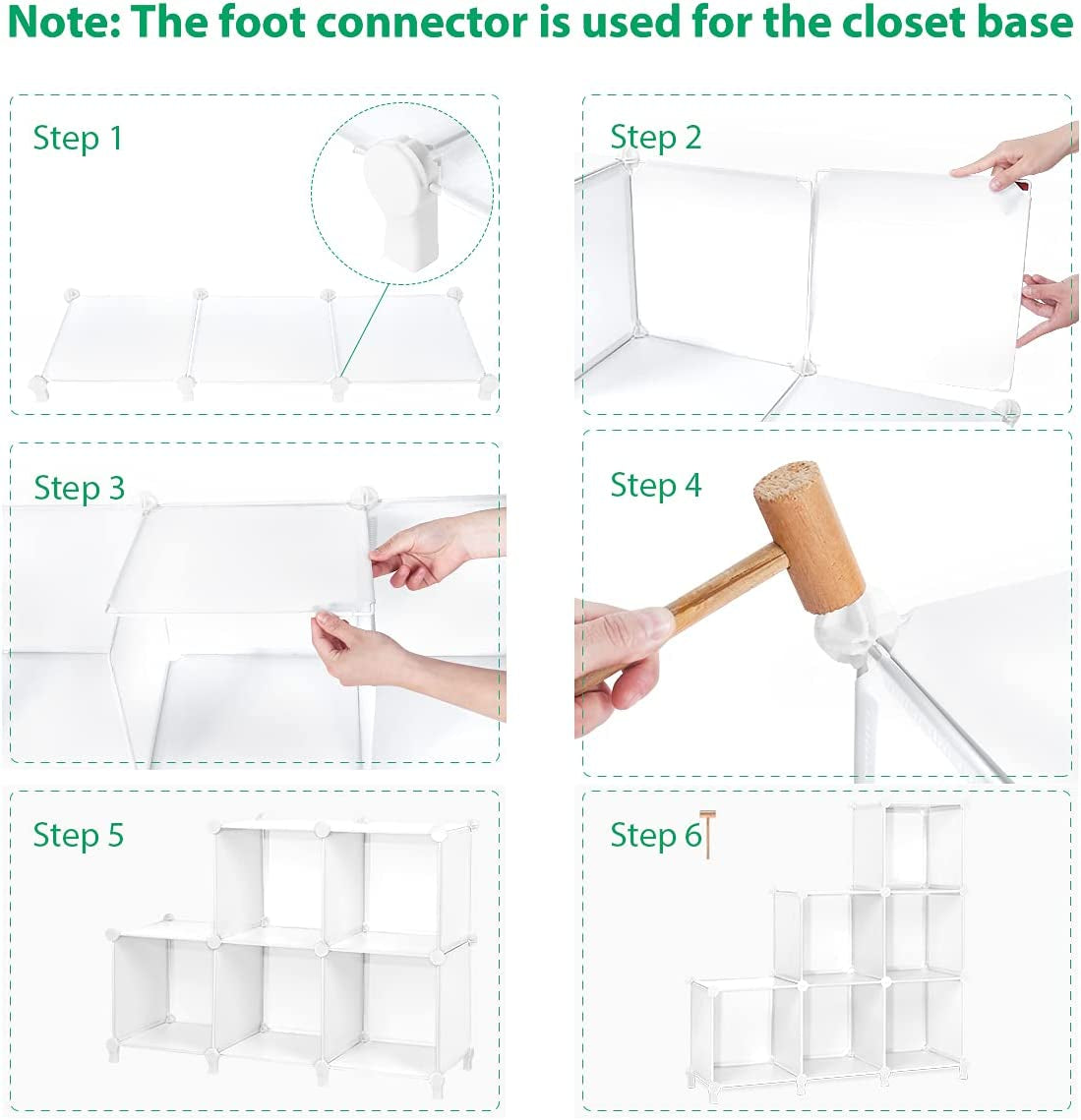 Note: The foot connector is used for the closet base

Step 1

Step 2

Step 3

Step 4

Step 5

Step 6