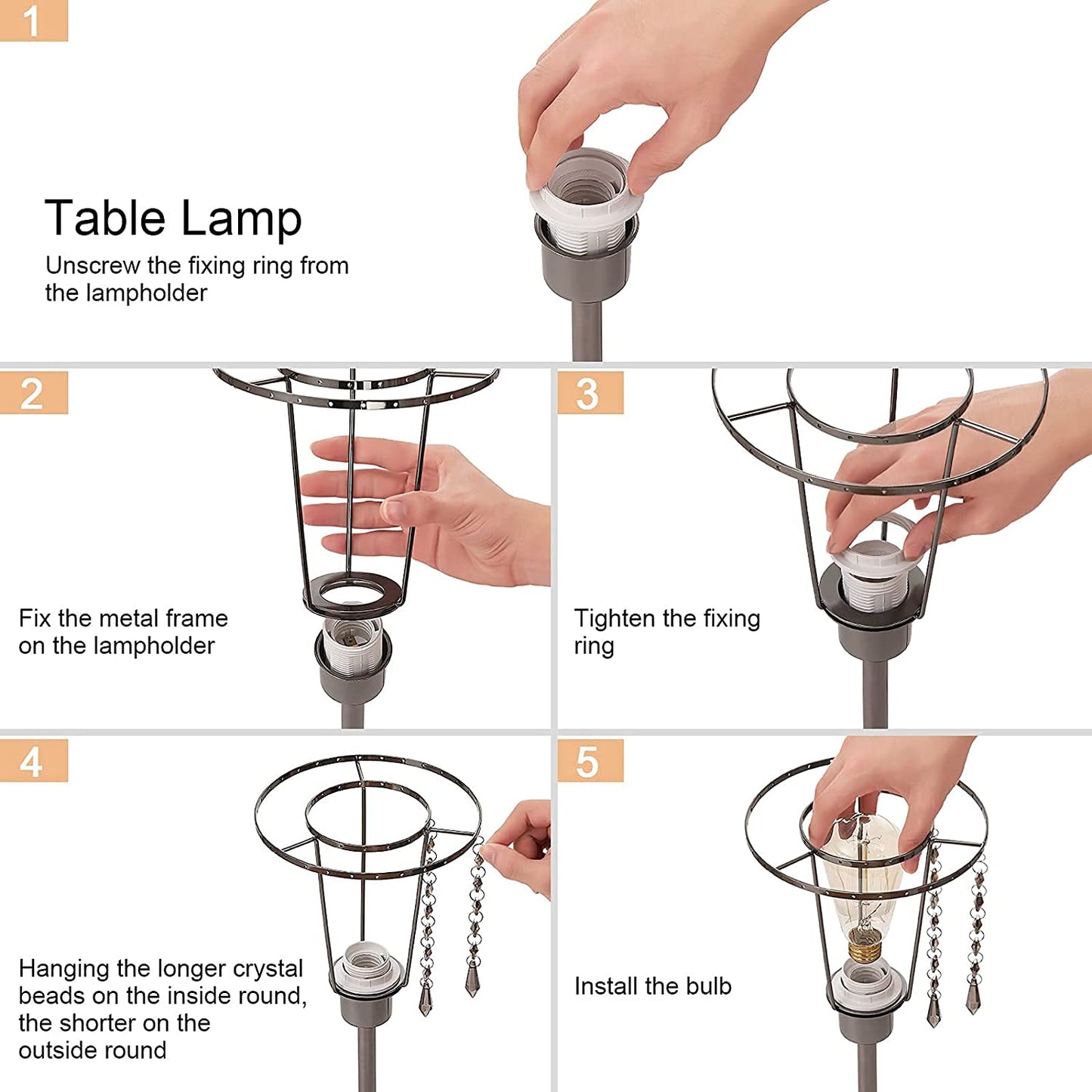 1

Table Lamp

Unscrew the fixing ring from the lampholder

2

Fix the metal frame on the lampholder

3

Tighten the fixing ring

4

Hanging the longer crystal beads on the inside round, the shorter on the outside round

5

Install the bulb