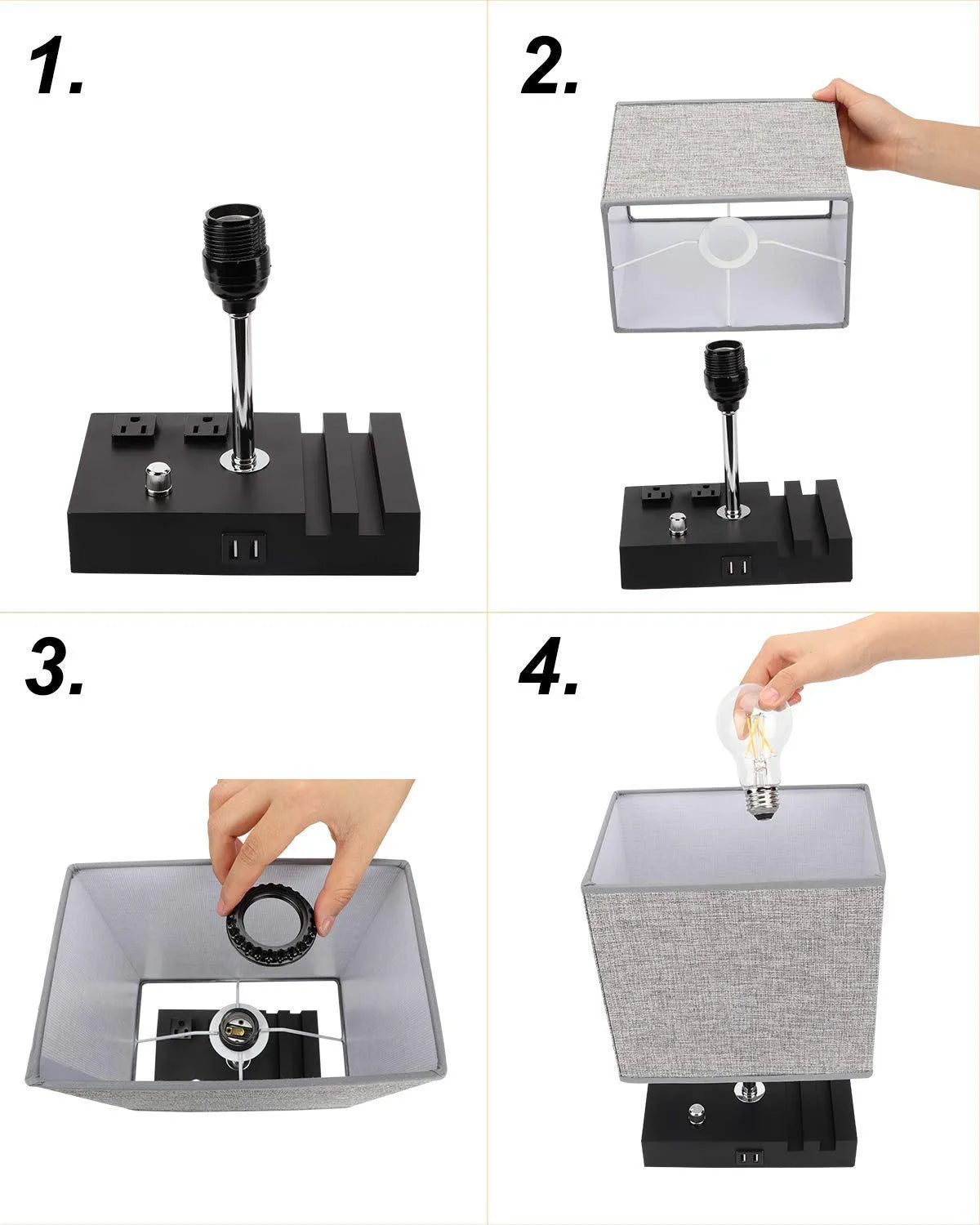 1.

2.

3.

4.