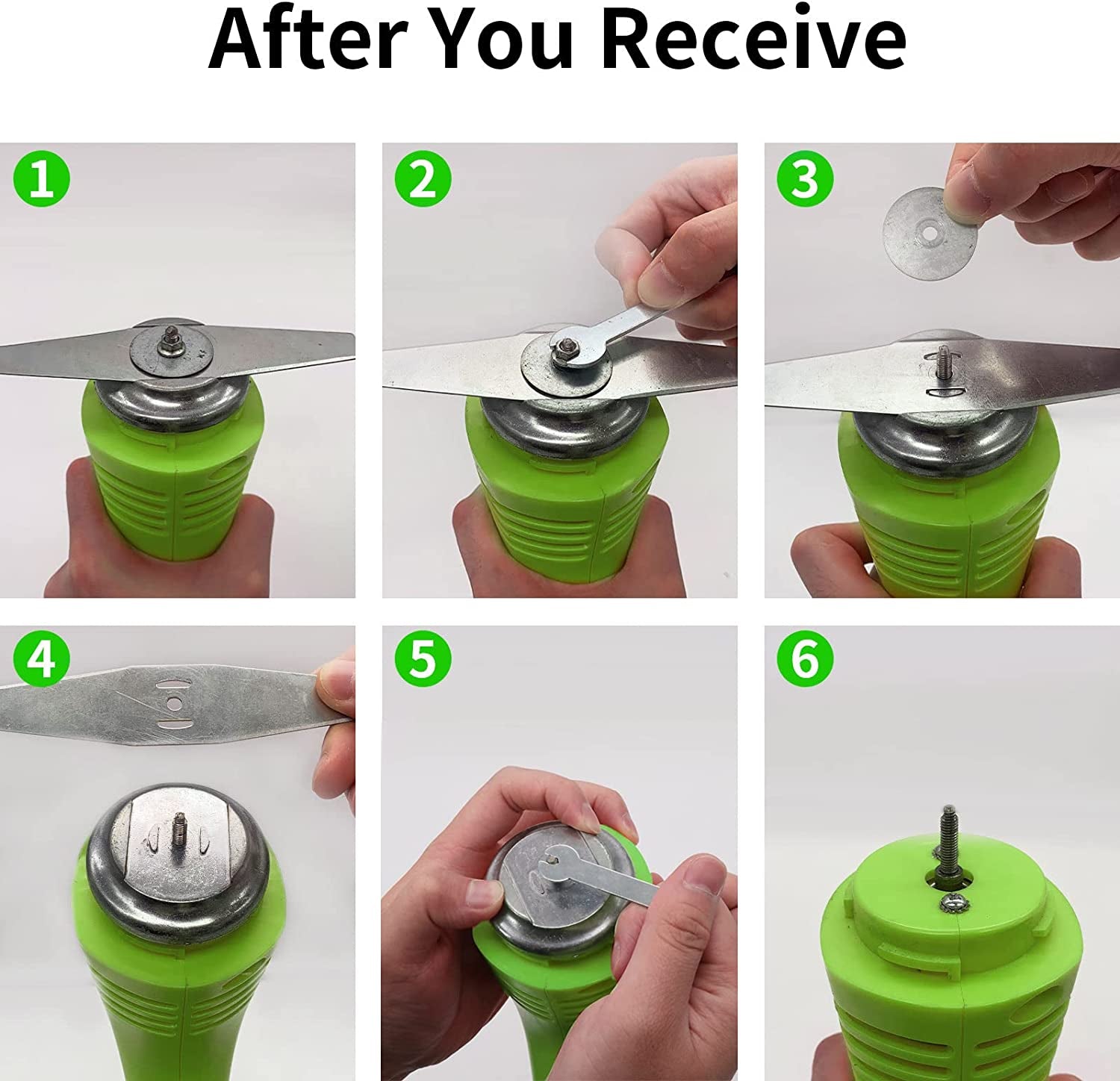 After You Receive

1

2

3

4

5

6