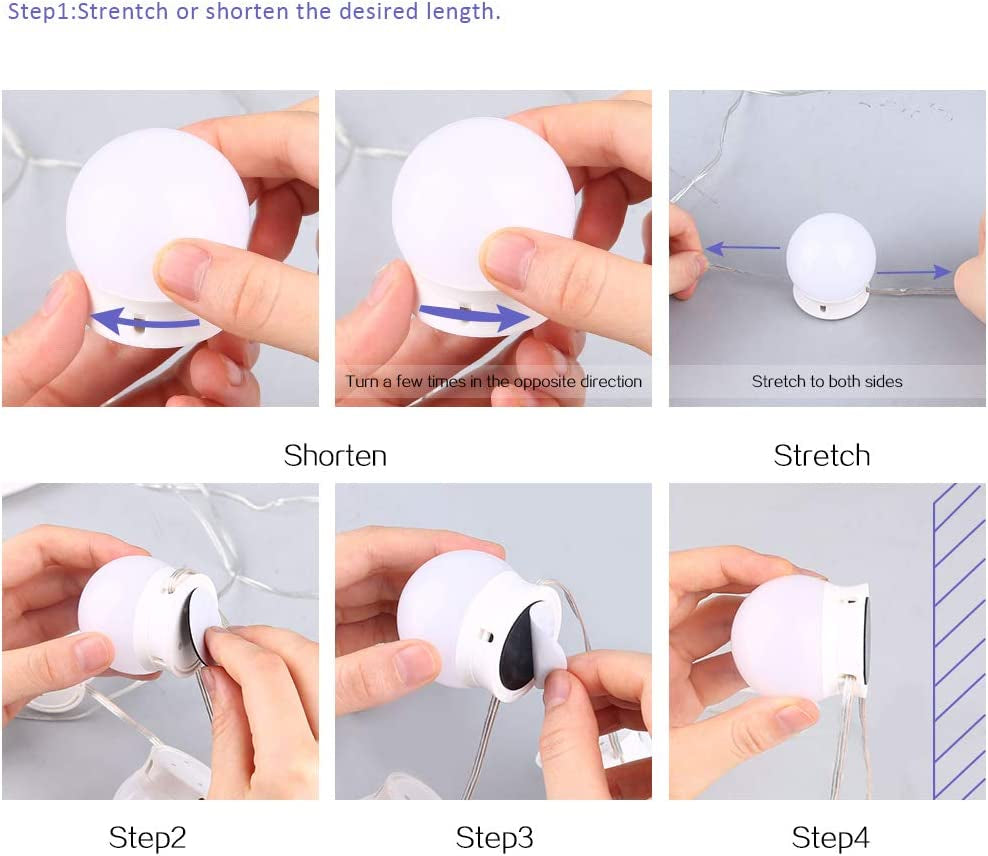 Step1:Strentch or shorten the desired length.

Turn a few times in the opposite direction

Stretch to both sides

Shorten

Stretch

Step2

Step3

Step4