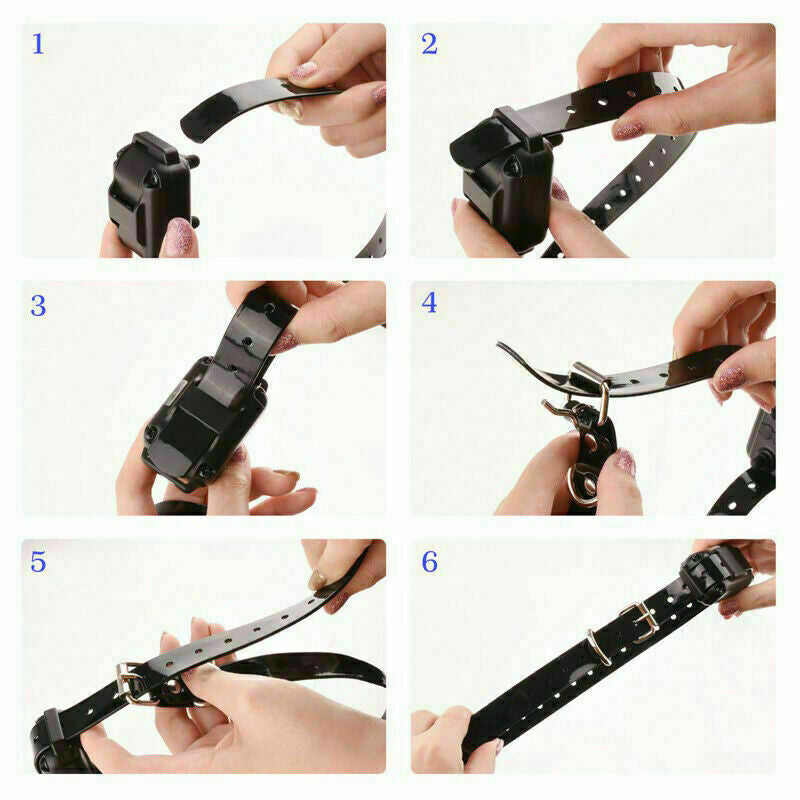 1

2

3

4

5

6