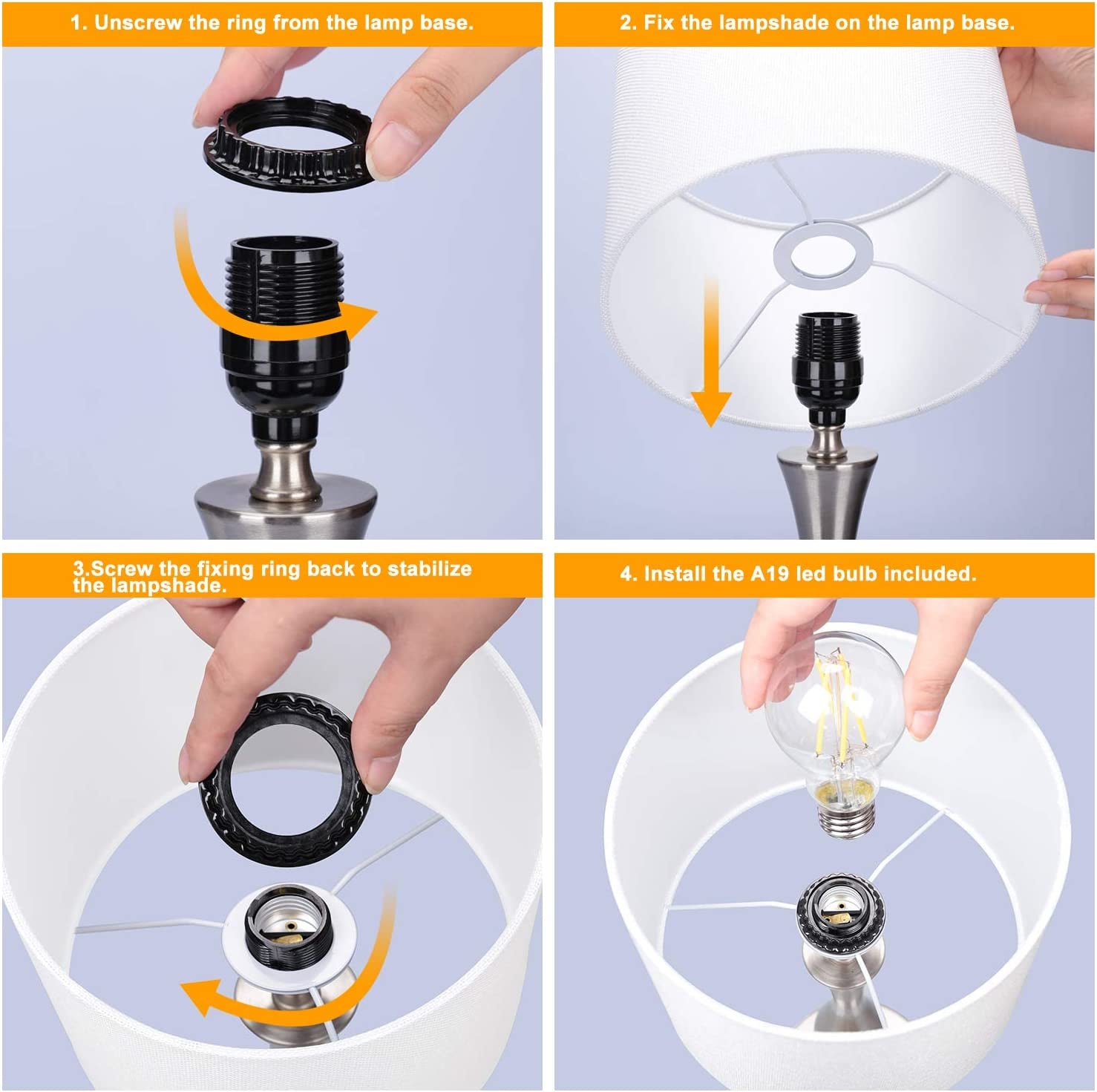 1. Unscrew the ring from the lamp base.

2. Fix the lampshade on the lamp base.

3.Screw the fixing ring back to stabilize the lampshade.

4. Install the A19 led bulb included.