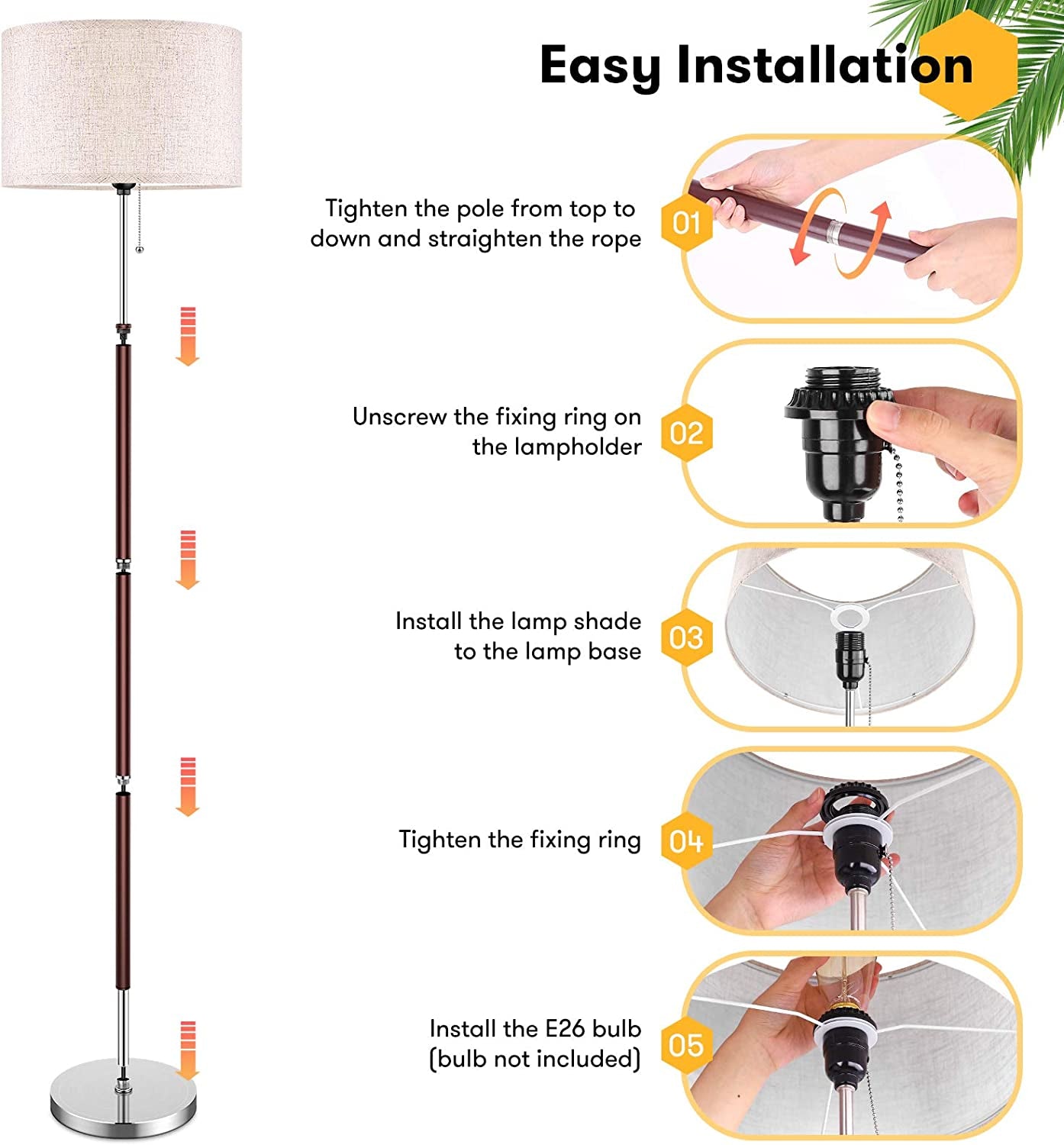 Easy Installation

Tighten the pole from top to down and straighten the rope

01

Unscrew the fixing ring on the lampholder

02

Install the lamp shade to the lamp base

03

Tighten the fixing ring

04

Install the E26 bulb (bulb not included)

05