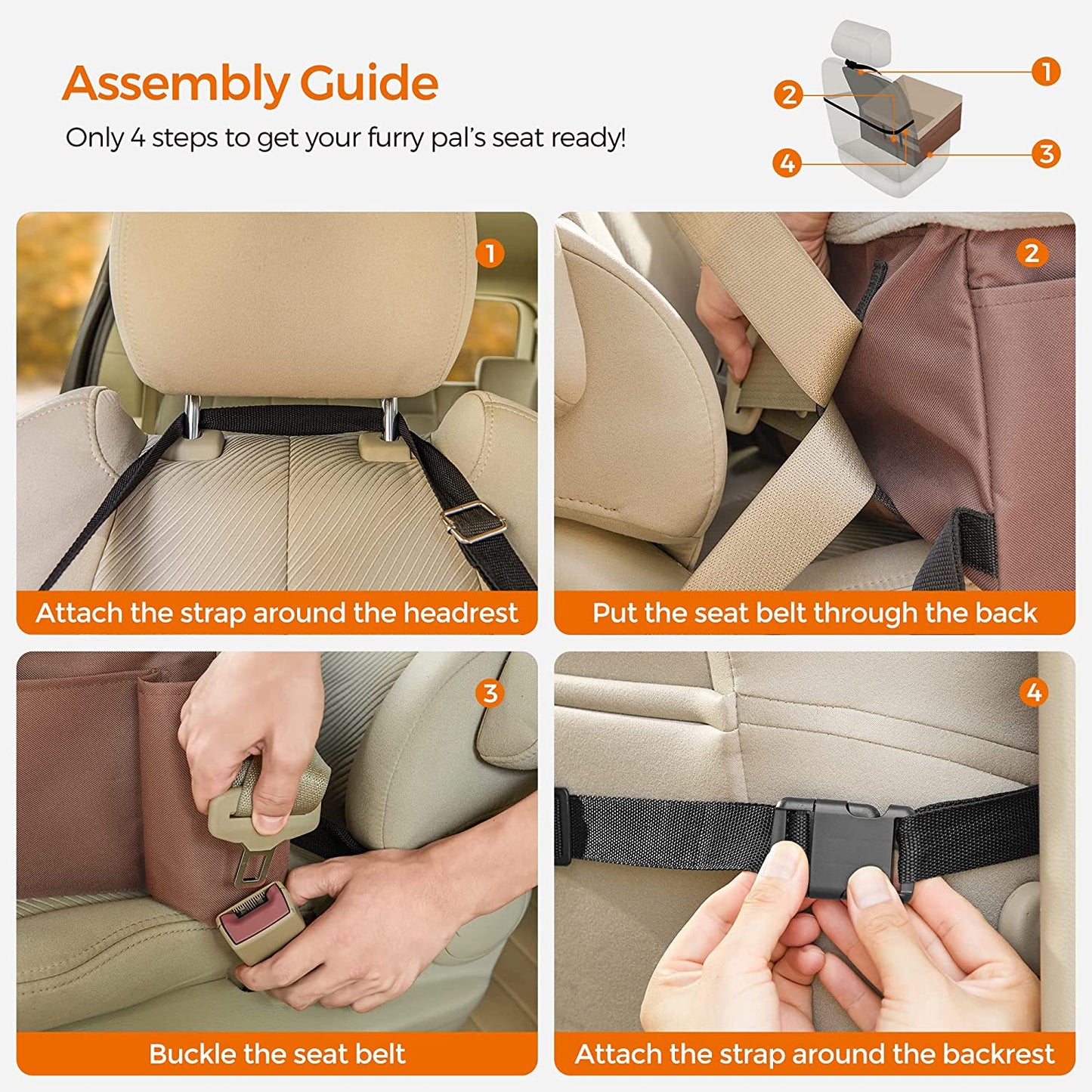 Assembly Guide

Only 4 steps to get your furry pal's seat ready!

1
2
3
4

1
Attach the strap around the headrest

2
Put the seat belt through the back

3
Buckle the seat belt

4
Attach the strap around the backrest