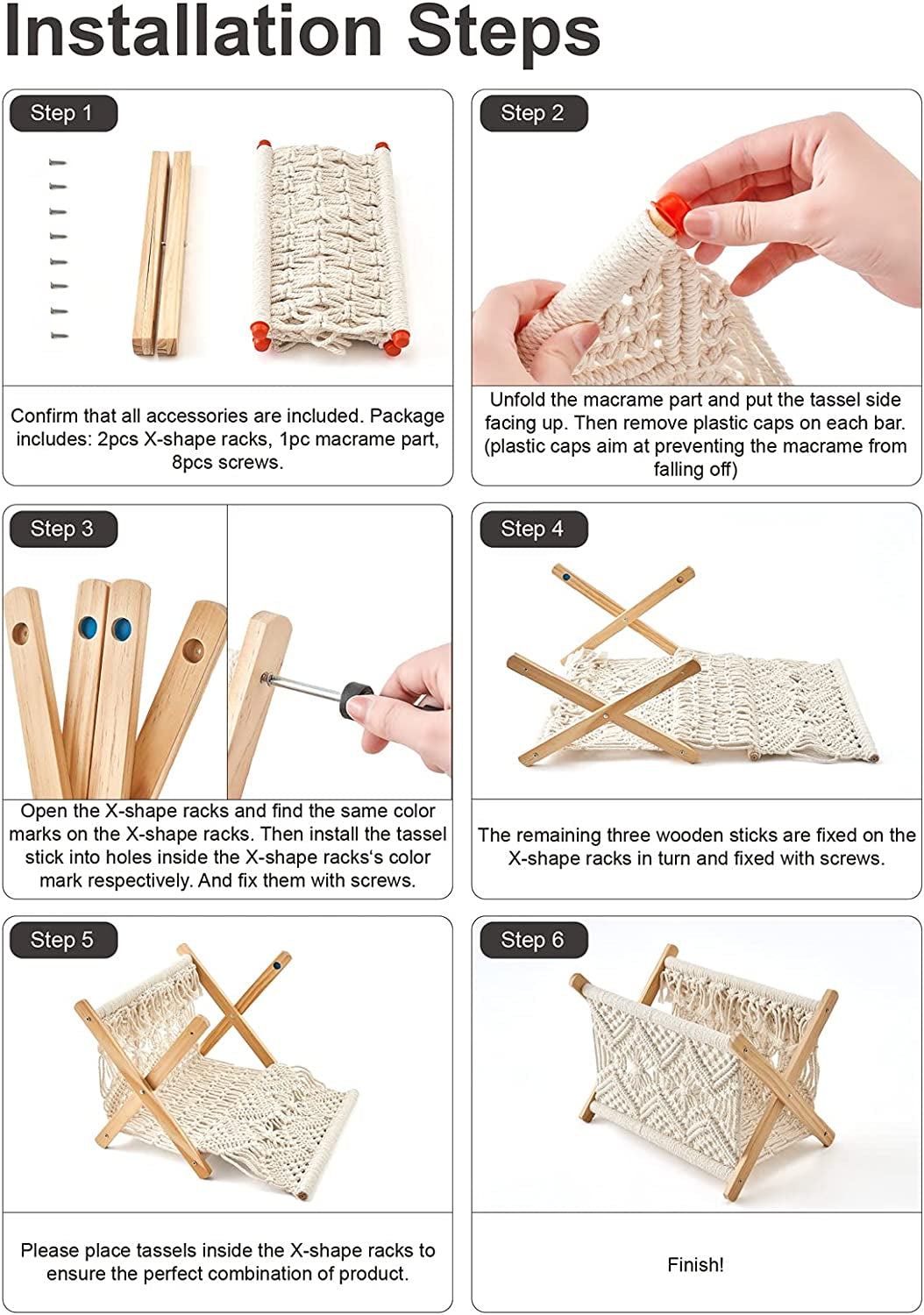 Installation Steps

Step 1

Confirm that all accessories are included. Package includes: 2pcs X-shape racks, 1pc macrame part, 8pcs screws.

Step 2

Unfold the macrame part and put the tassel side facing up. Then remove plastic caps on each bar. (plastic caps aim at preventing the macrame from falling off)

Step 3

Open the X-shape racks and find the same color marks on the X-shape racks. Then install the tassel stick into holes inside the X-shape racks's color mark respectively. And fix them with screws.

Step 4

The remaining three wooden sticks are fixed on the X-shape racks in turn and fixed with screws.

Step 5

Please place tassels inside the X-shape racks to ensure the perfect combination of product.

Step 6

Finish!