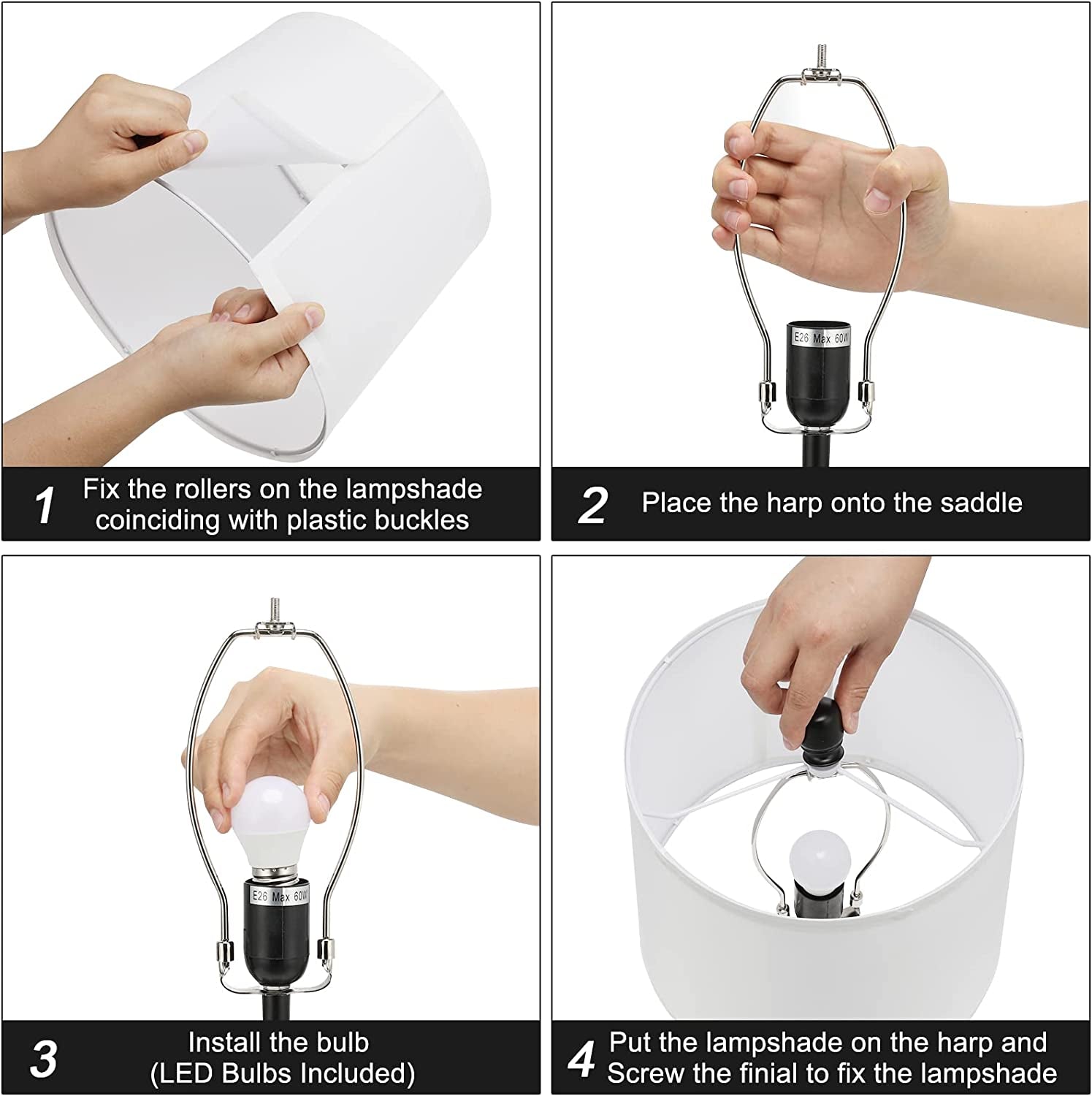 1 Fix the rollers on the lampshade coinciding with plastic buckles

E26 Max 60W

2 Place the harp onto the saddle

E26 Max 60W

3 Install the bulb (LED Bulbs Included)

4 Put the lampshade on the harp and Screw the finial to fix the lampshade