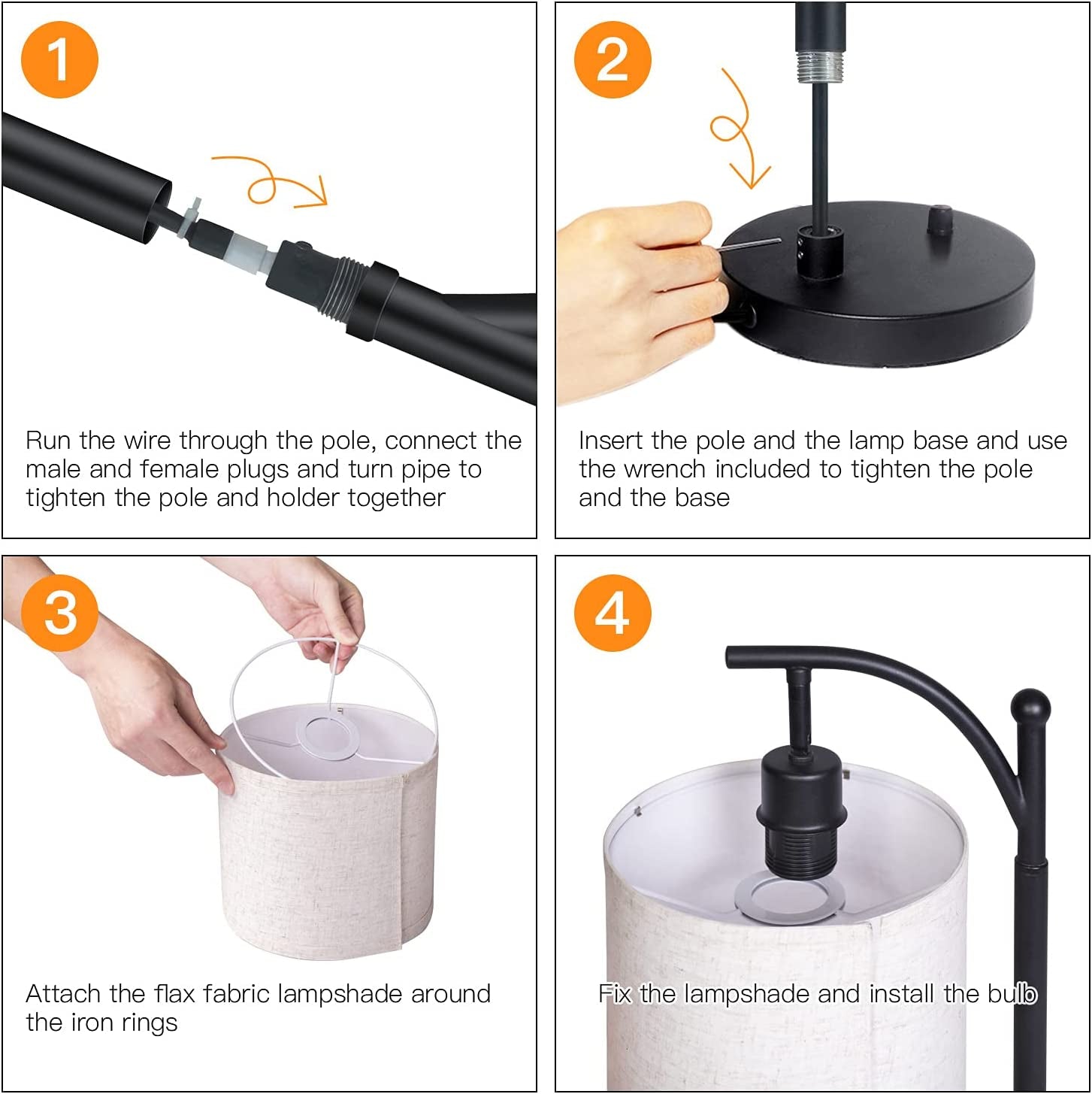 1

Run the wire through the pole, connect the male and female plugs and turn pipe to tighten the pole and holder together

2

Insert the pole and the lamp base and use the wrench included to tighten the pole and the base

3

Attach the flax fabric lampshade around the iron rings

4

Fix the lampshade and install the bulb