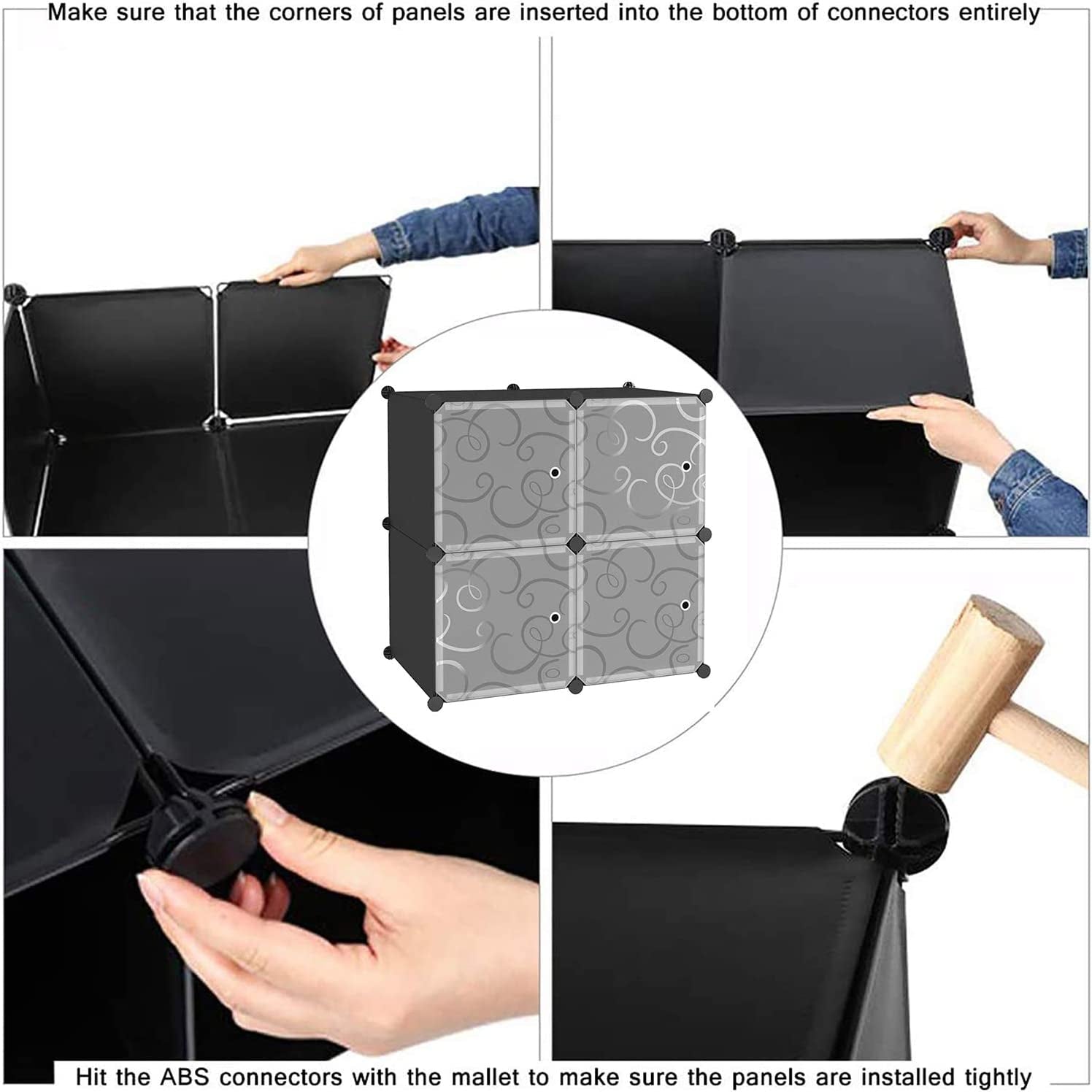 Make sure that the corners of panels are inserted into the bottom of connectors entirely

Hit the ABS connectors with the mallet to make sure the panels are installed tightly