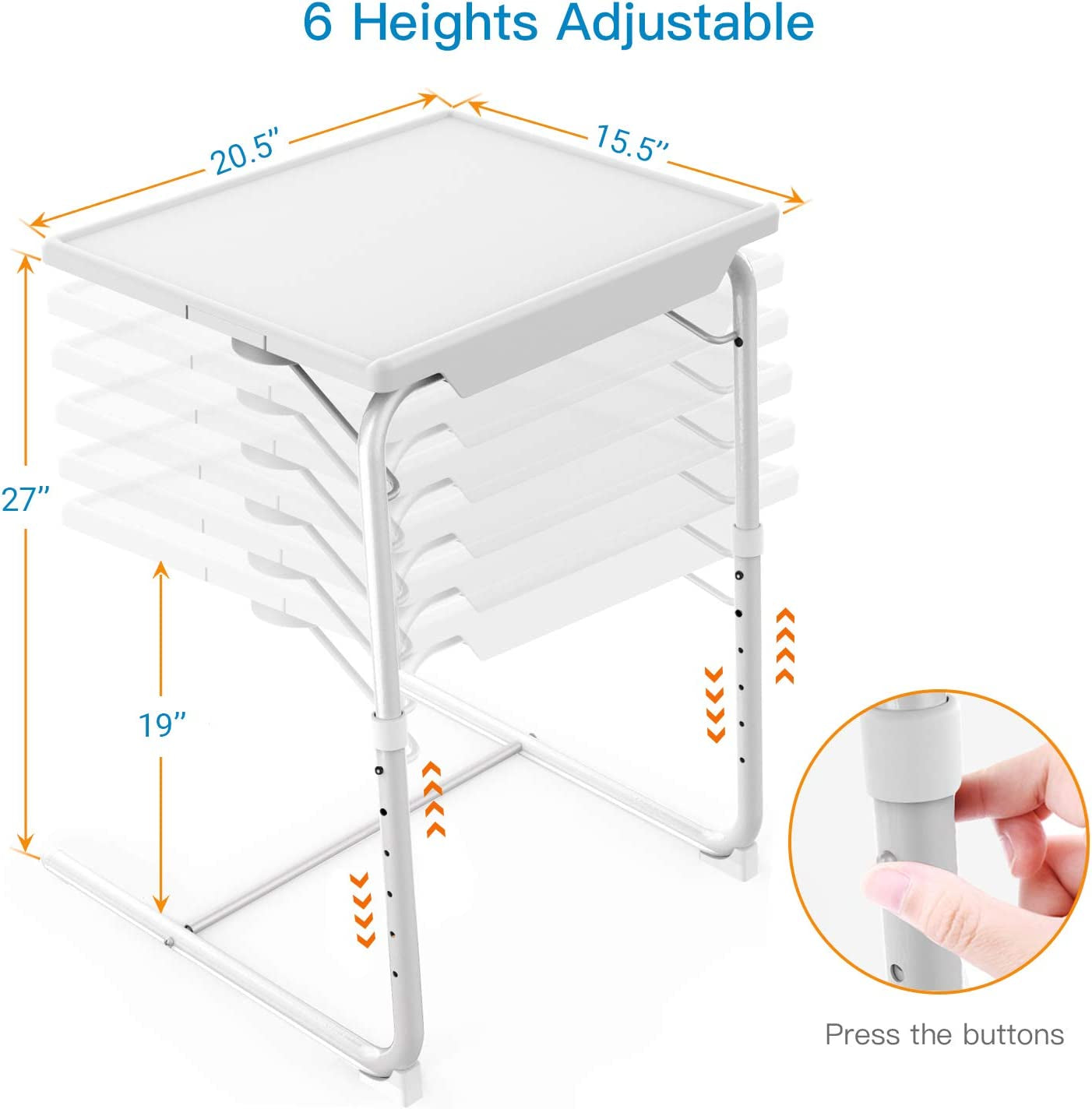 6 Heights Adjustable

20.5"

15.5"

27"

19"

Press the buttons