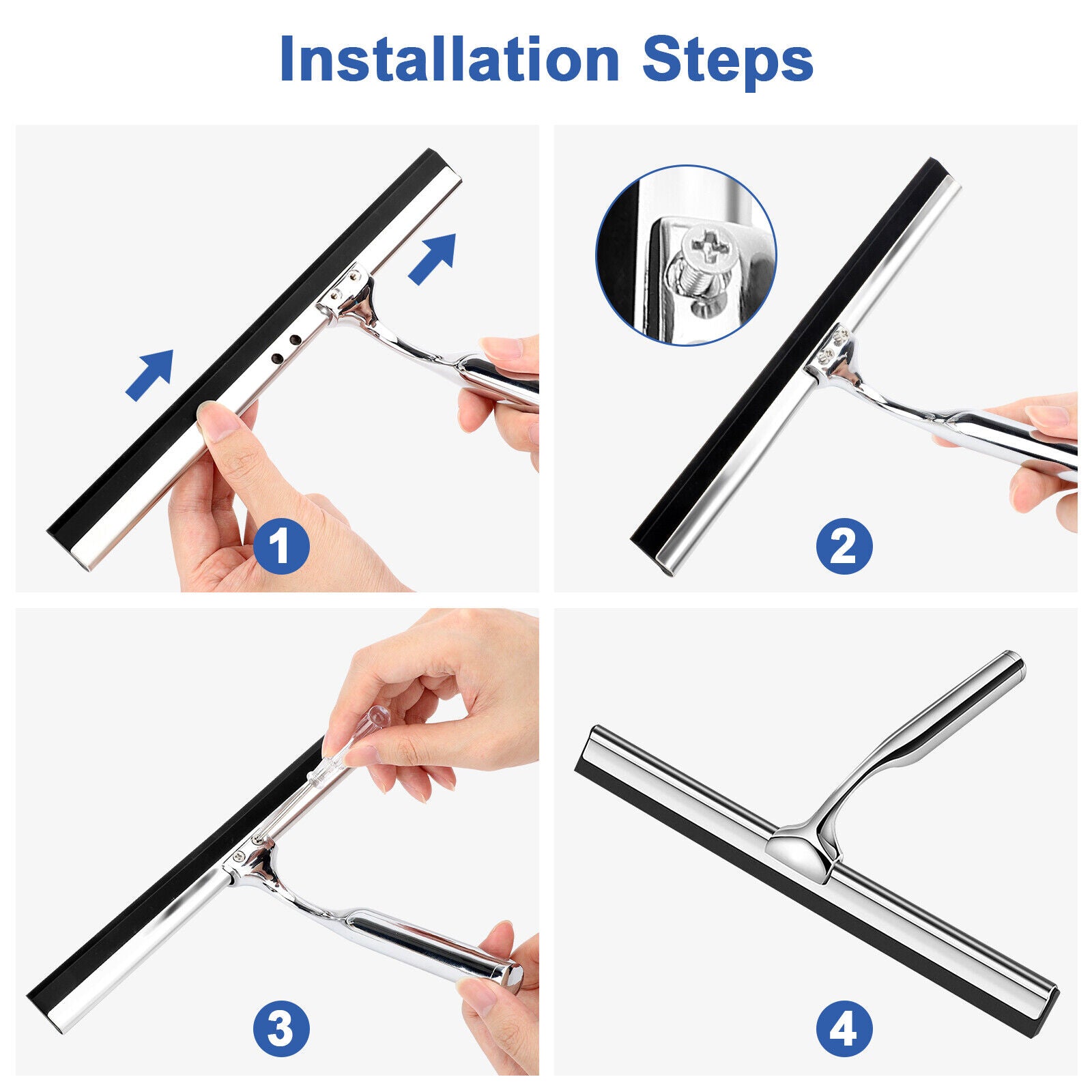 Installation Steps

1

2

3

4